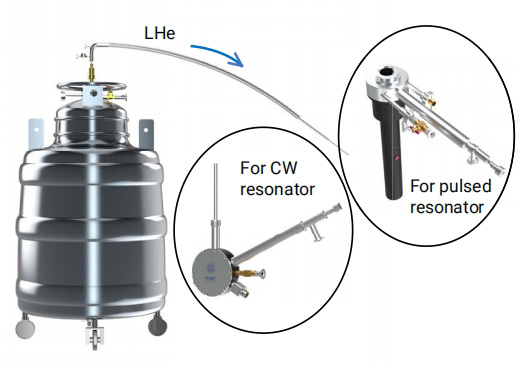 LHe

For CW resonator

For pulsed resonator