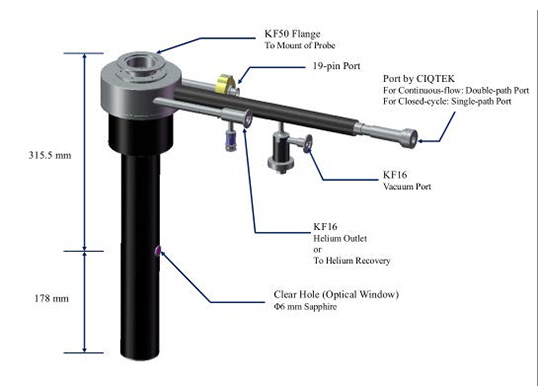 KF50 Flange
To Mount of Probe

19-pin Port

Port by CIQTEK
For Continuous-flow: Double-path Port
For Closed-cycle: Single-path Port

315.5 mm

KF16
Vacuum Port

KF16
Helium Outlet
or
To Helium Recovery

178 mm

Clear Hole (Optical Window)
Φ6 mm Sapphire